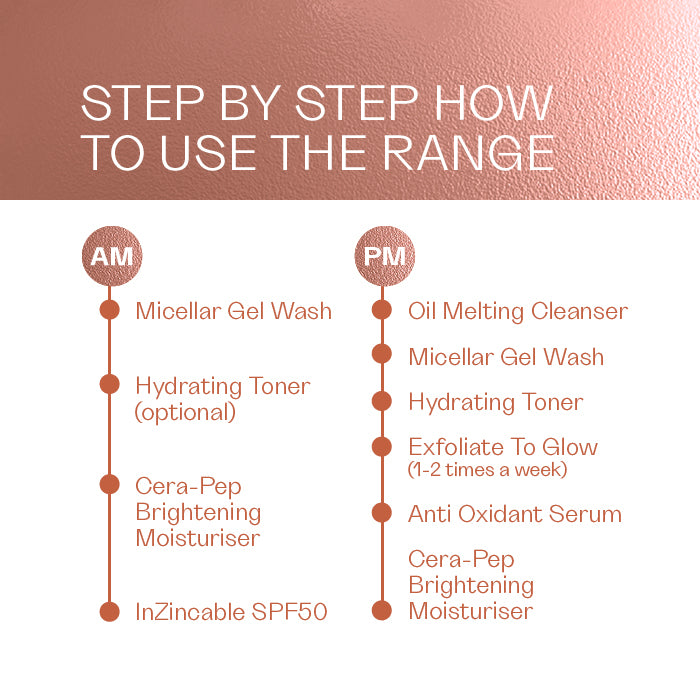 STEP BY STEP HOW TO USE THE RANGE

AM

Micellar Gel Wash

Hydrating Toner (optional)

Cera-Pep Brightening Moisturiser

InZincable SPF50

PM

Oil Melting Cleanser

Micellar Gel Wash

Hydrating Toner

Exfoliate To Glow (1-2 times a week)

Anti Oxidant Serum

Cera-Pep Brightening Moisturiser